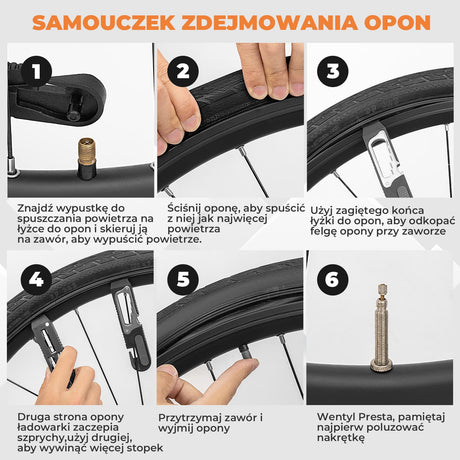 SAMOUCZEK ZDEJMOWANIA OPON

1

Znajdź wypustkę do spuszczania powietrza na łyżce do opon i skieruj ją na zawór, aby wypuścić powietrze.

2

Ściśnij oponę, aby spuścić z niej jak najwięcej powietrza

3

Użyj zagiętego końca łyżki do opon, aby odkopać felgę opony przy zaworze

4

Druga strona opony ładowarki zaczepia szprychy,użyj drugiej, aby wywinąć więcej stopek

5

Przytrzymaj zawór i wyjmij opony

6

Wentyl Presta, pamiętaj najpierw poluzować nakrętkę