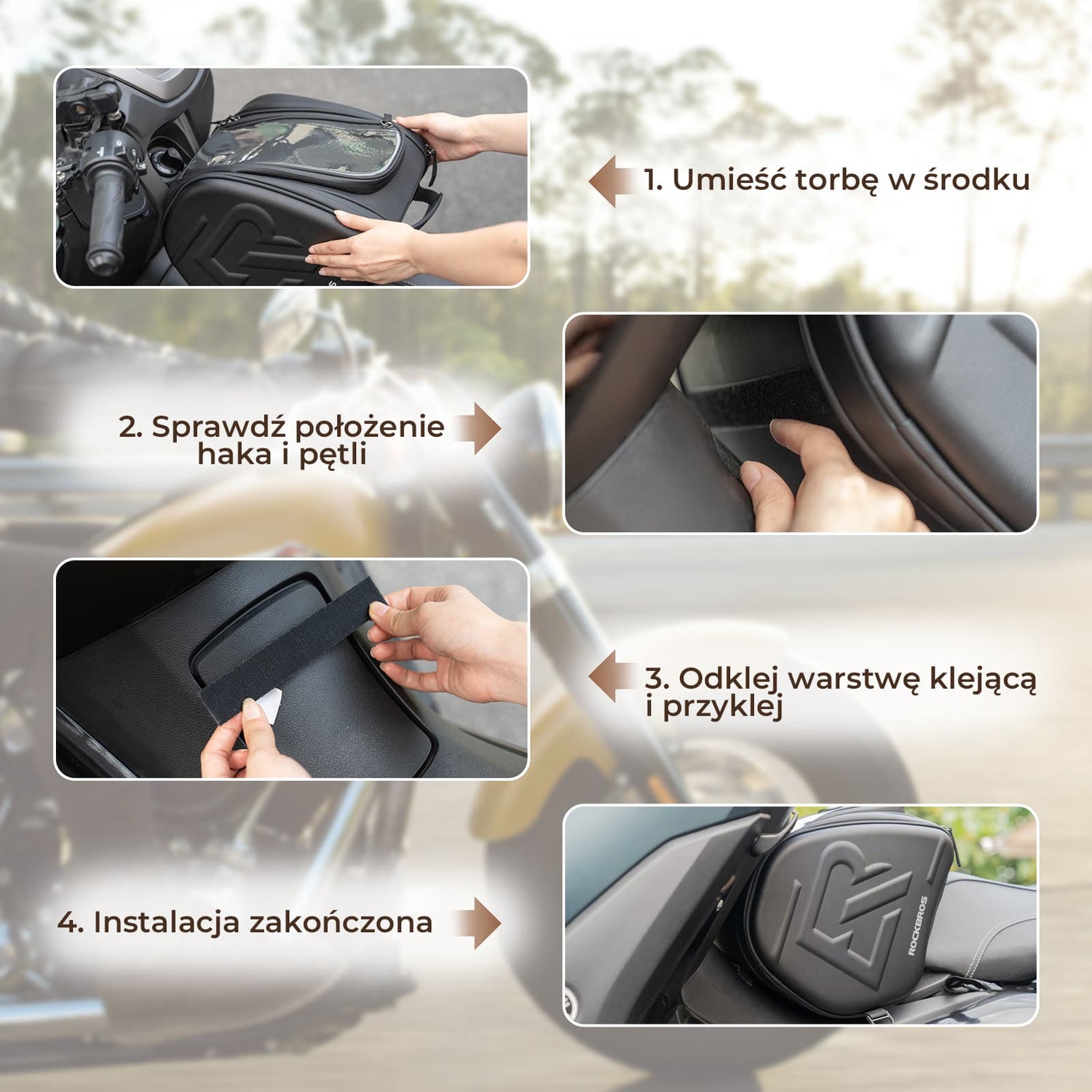 1. Umieść torbę w środku

2. Sprawdź położenie haka i pętli

3. Odklej warstwę klejącą i przyklej

4. Instalacja zakończona

ROCKBROS