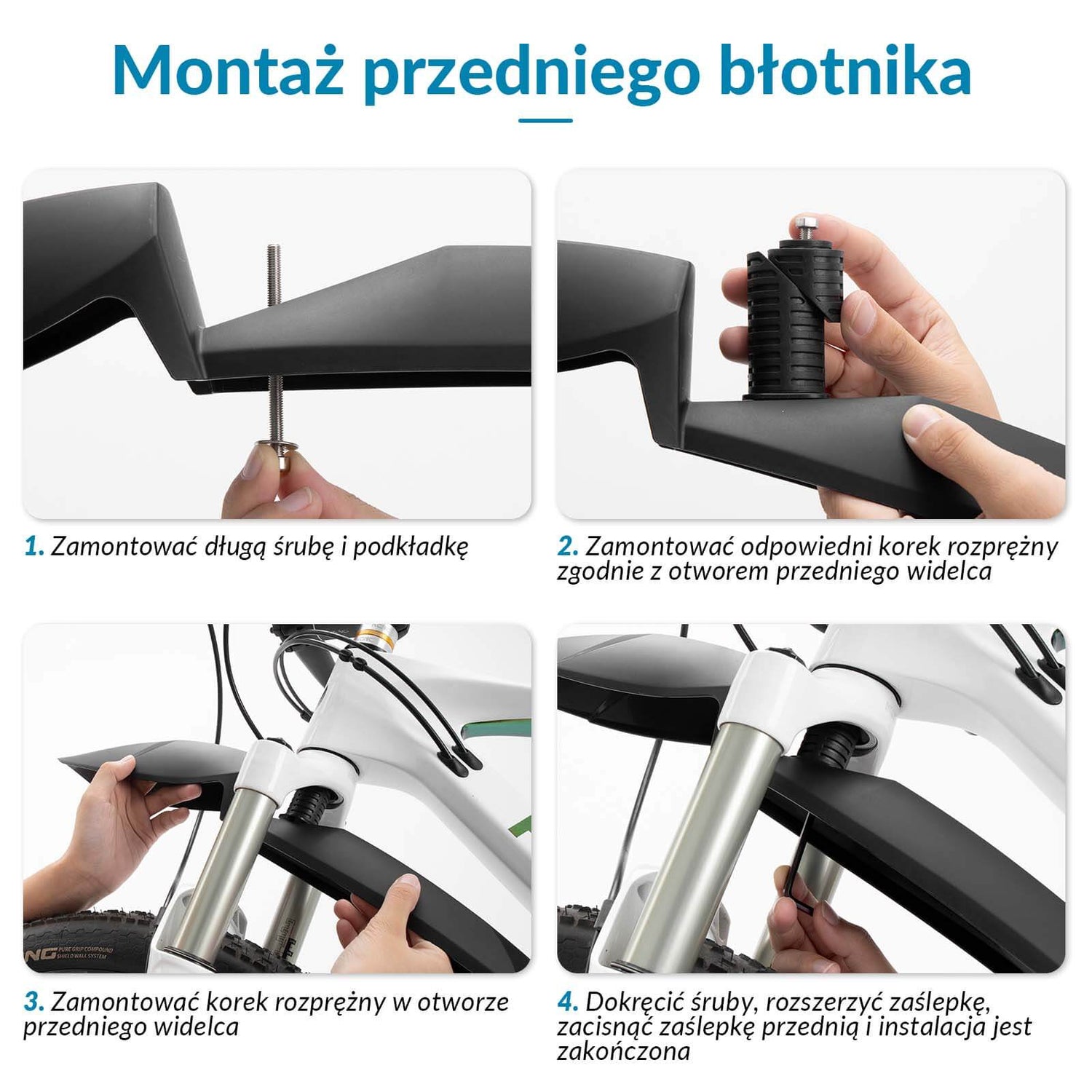 Montaż przedniego błotnika

1. Zamontować długą śrubę i podkładkę

2. Zamontować odpowiedni korek rozprężny zgodnie z otworem przedniego widelca

NG PURE GRIP COMPOUND SHIELD WALL SYSTEM

3. Zamontować korek rozprężny w otworze przedniego widelca

4. Dokręcić śruby, rozszerzyć zaślepkę, zacisnąć zaślepkę przednią i instalacja jest zakończona