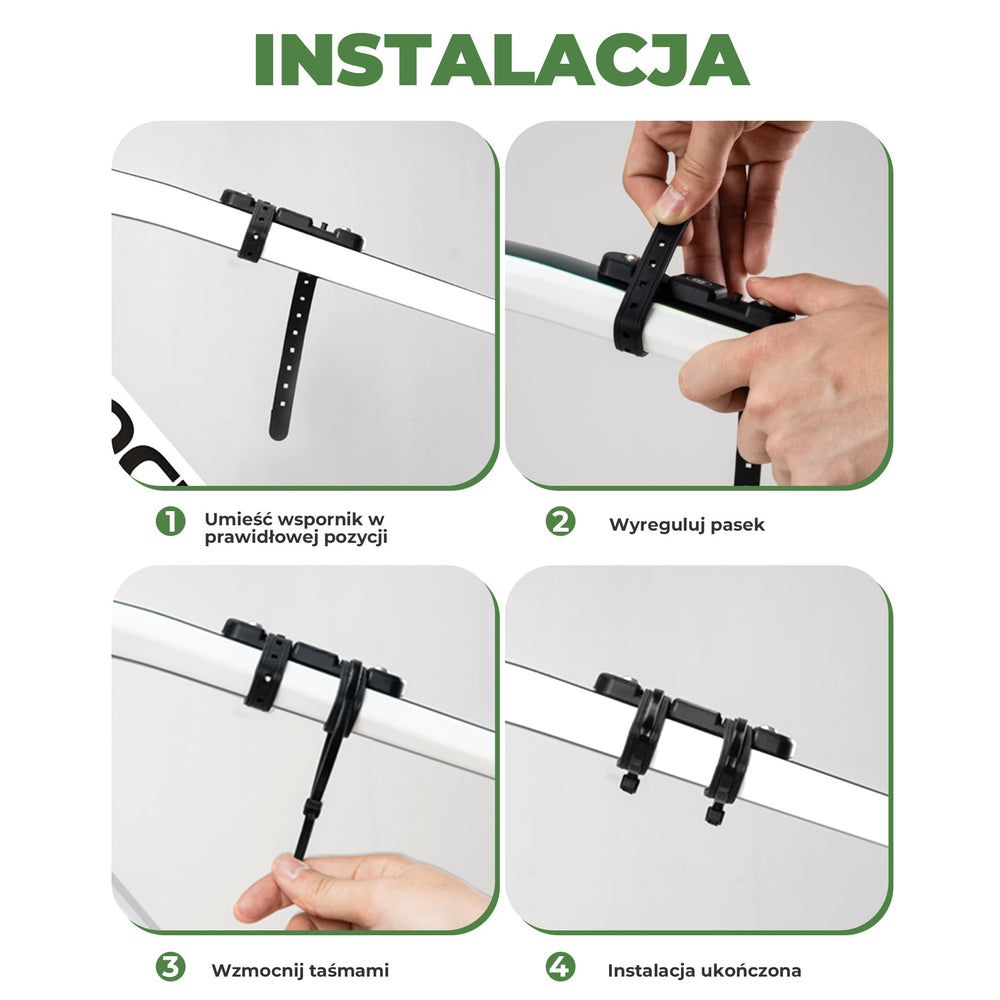 INSTALACJA

1 Umieść wspornik w prawidłowej pozycji

2 Wyreguluj pasek

3 Wzmocnij taśmami

4 Instalacja ukończona