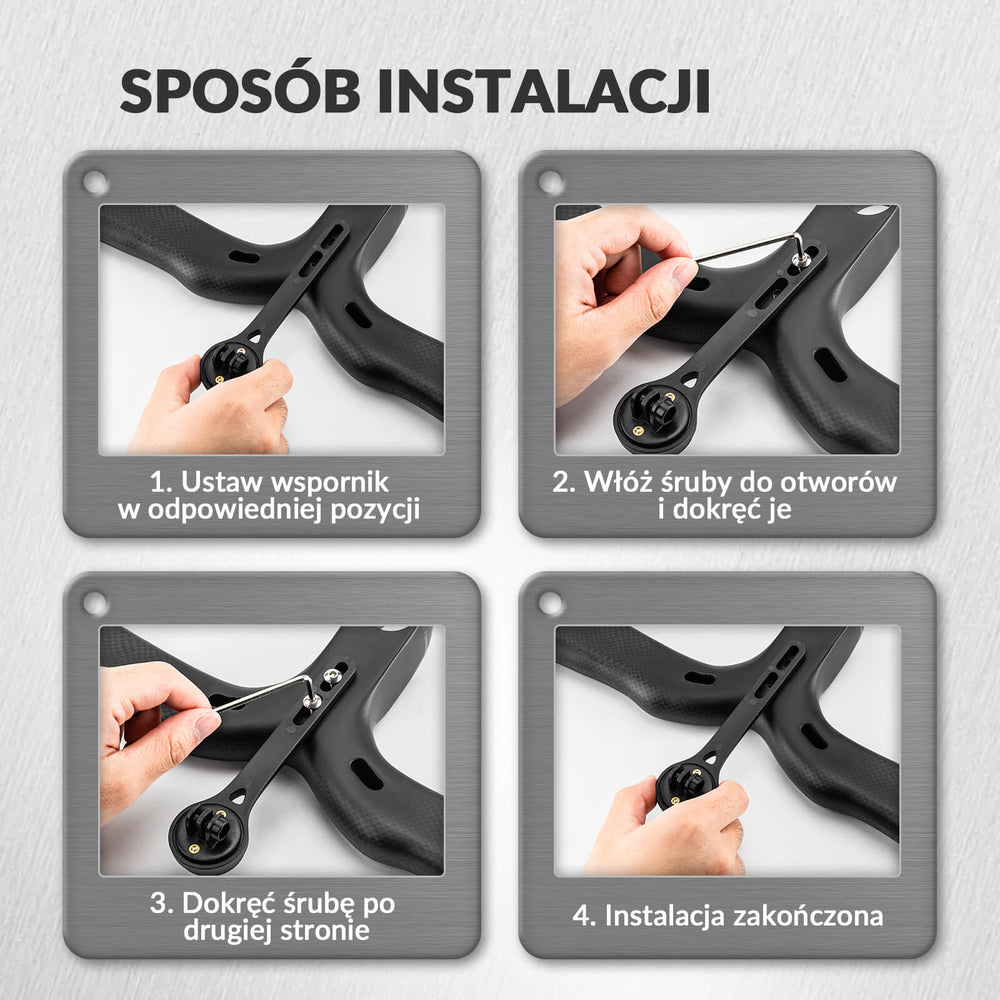 SPOSÓB INSTALACJI

1. Ustaw wspornik w odpowiedniej pozycji

2. Włóż śruby do otworów i dokręć je

3. Dokręć śrubę po drugiej stronie

4. Instalacja zakończona