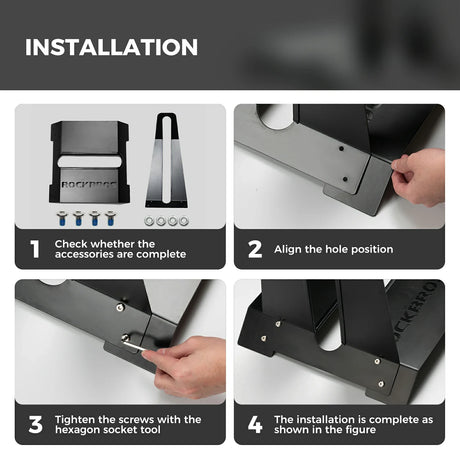 INSTALLATION

ROCKBROS

1 Check whether the accessories are complete

2 Align the hole position

3 Tighten the screws with the hexagon socket tool

ROCKBRO

4 The installation is complete as shown in the figure